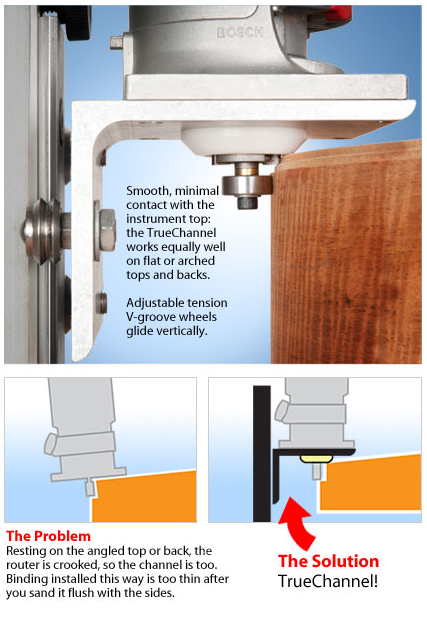 BOSCH

Smooth, minimal contact with the instrument top: the TrueChannel works equally well on flat or arched tops and backs.

Adjustable tension V-groove wheels glide vertically.

The Problem
Resting on the angled top or back, the router is crooked, so the channel is too. Binding installed this way is too thin after you sand it flush with the sides.

The Solution
TrueChannel!